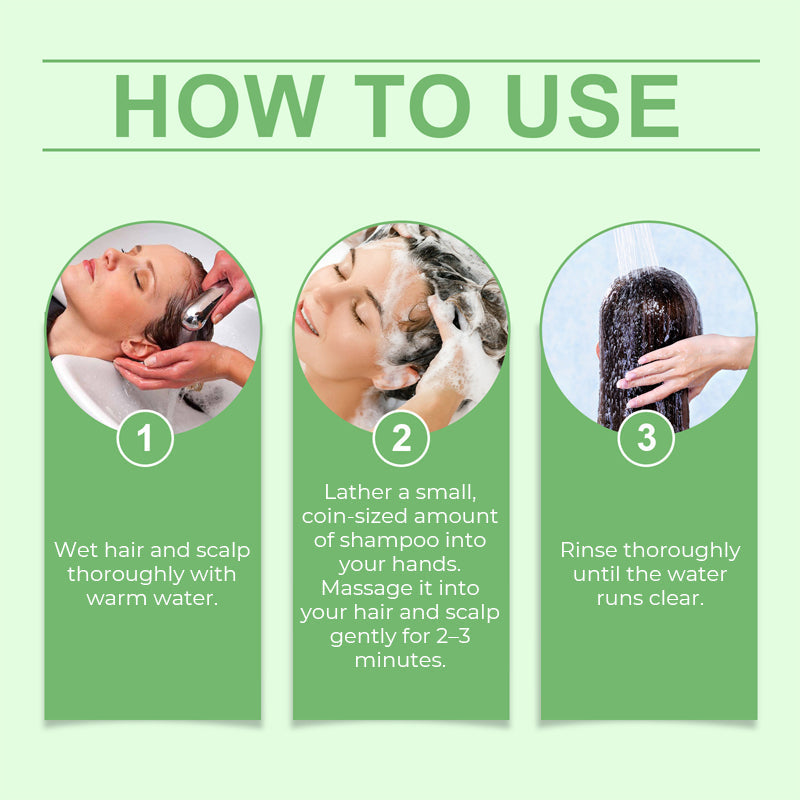 HOW TO USE

1

Wet hair and scalp thoroughly with warm water.

2

Lather a small, coin-sized amount of shampoo into your hands. Massage it into your hair and scalp gently for 2–3 minutes.

3

Rinse thoroughly until the water runs clear.